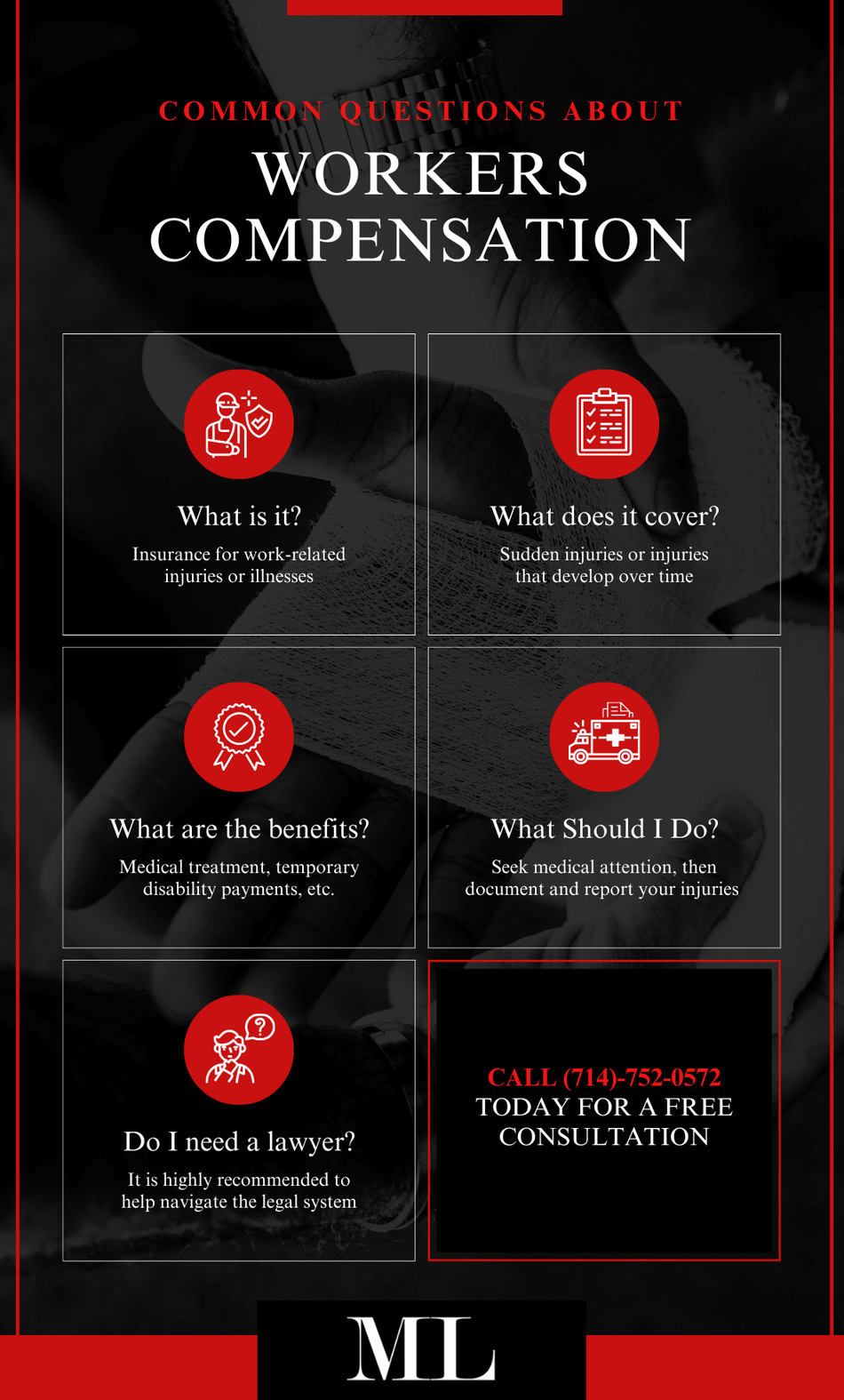 COMMON QUESTIONS ABOUT

WORKERS COMPENSATION

What is it?

Insurance for work-related injuries or illnesses

What does it cover?

Sudden injuries or injuries that develop over time

What are the benefits?

Medical treatment, temporary disability payments, etc.

What Should I Do?

Seek medical attention, then document and report your injuries

Do I need a lawyer?

It is highly recommended to help navigate the legal system

CALL (714)-752-0572 TODAY FOR A FREE CONSULTATION

ML